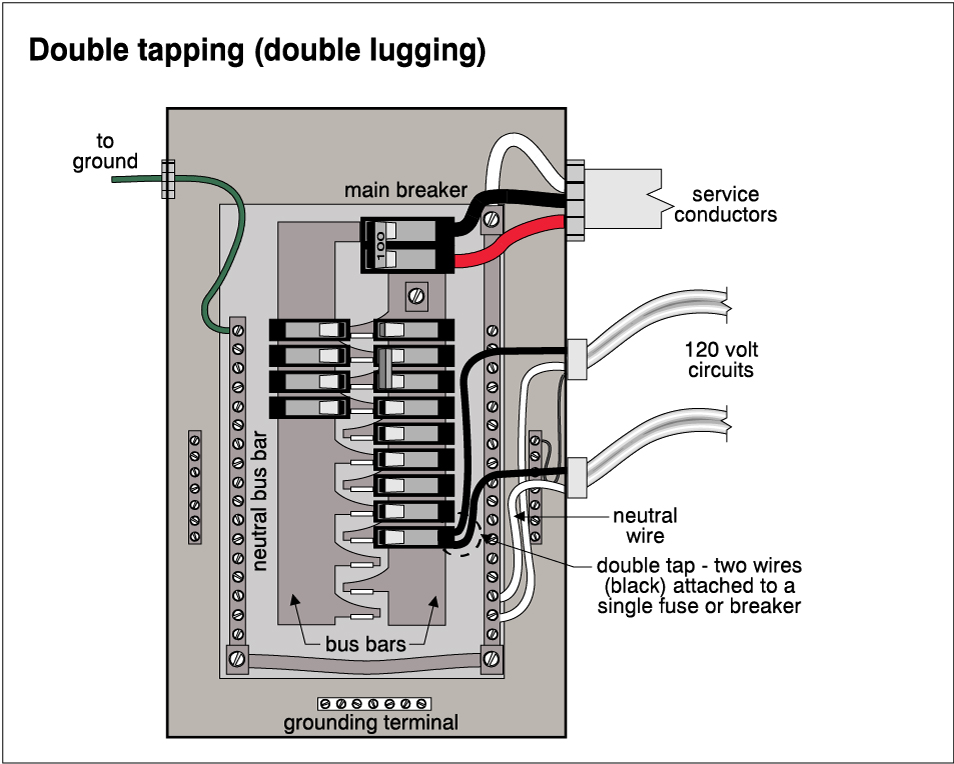 Double tapping (double lugging)

to ground

main breaker

100

service conductors

120 volt circuits

neutral bus bar

neutral wire

double tap - two wires (black) attached to a single fuse or breaker

bus bars

grounding terminal